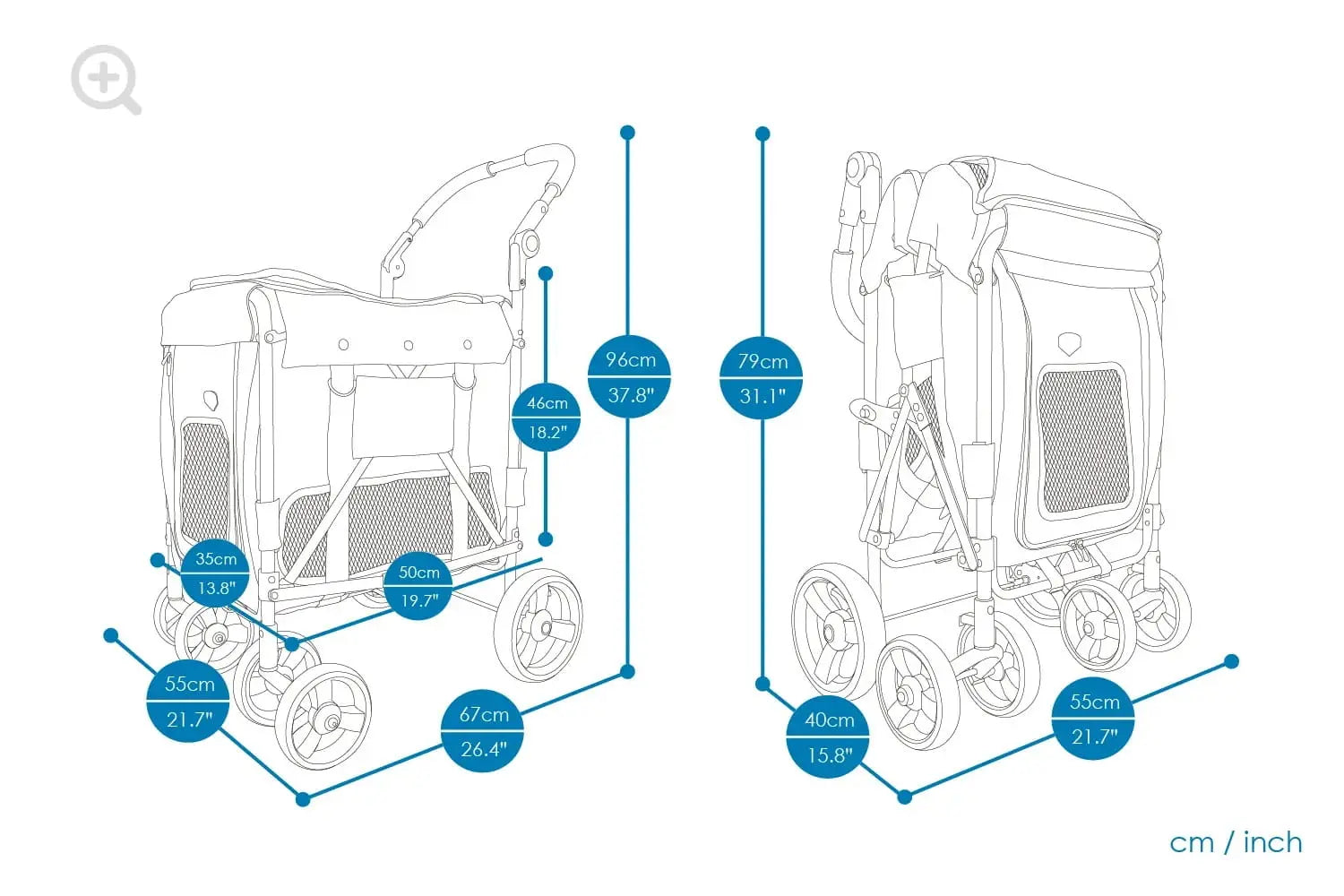 96cm
37.8"

46cm
18.2"

35cm
13.8"

50cm
19.7"

55cm
21.7"

67cm
26.4"

79cm
31.1"

40cm
15.8"

55cm
21.7"

cm / inch